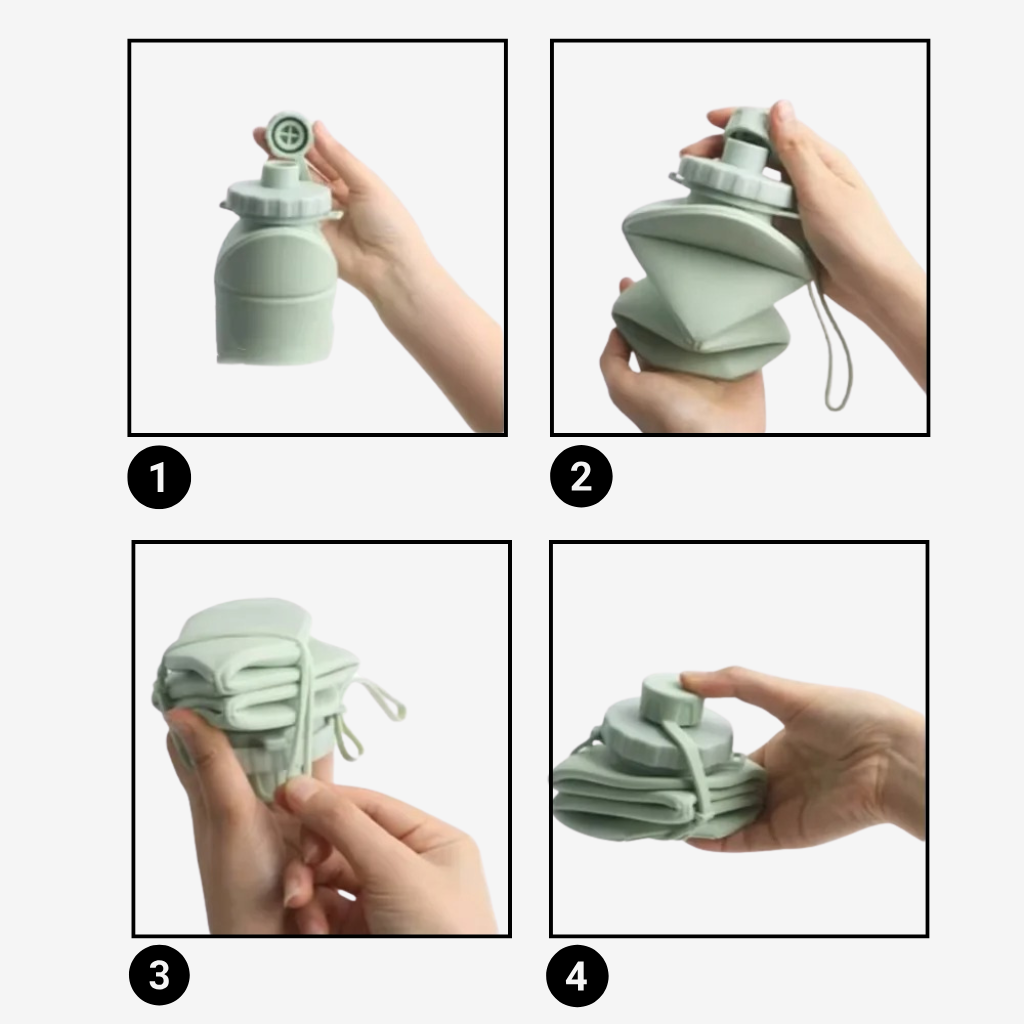 1

2

3

4