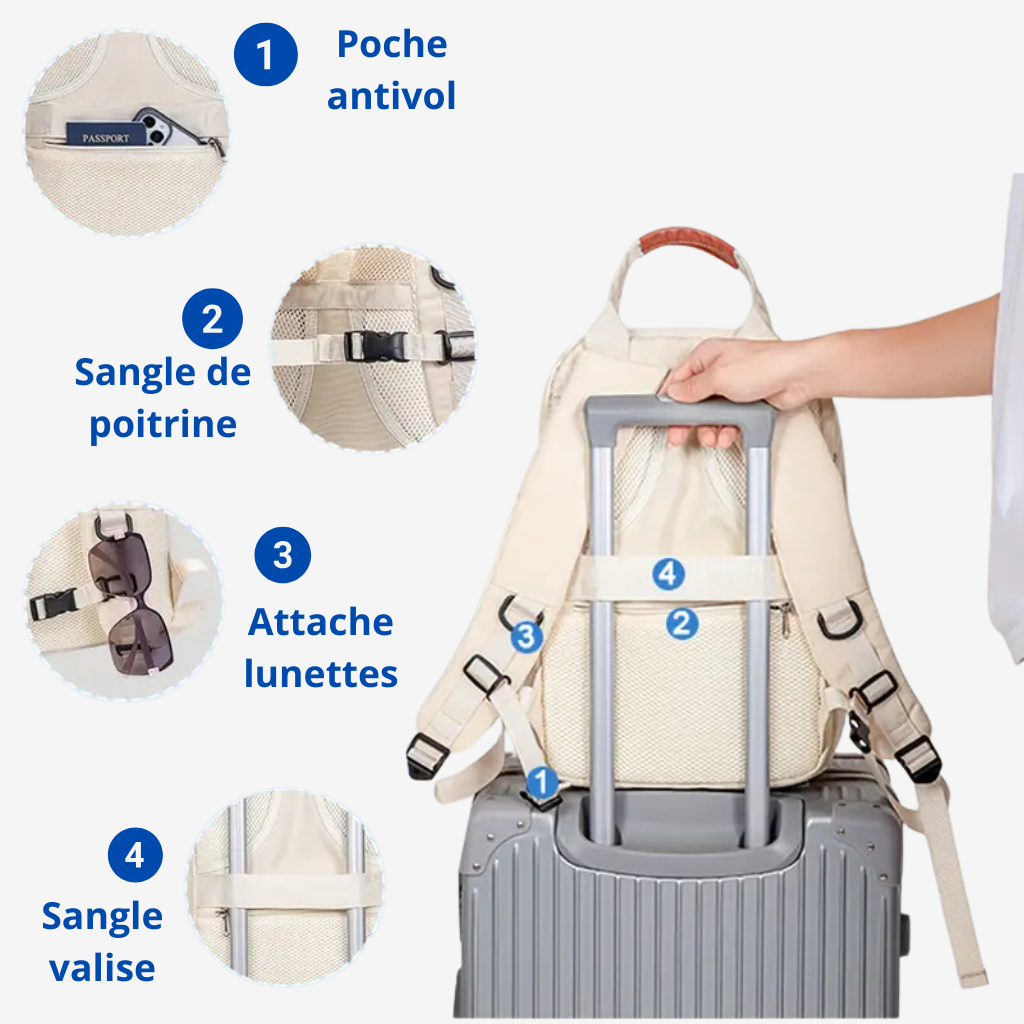 1 Poche antivol

PASSPORT

2 Sangle de poitrine

3 Attache lunettes

4 Sangle valise

4

2

3

1